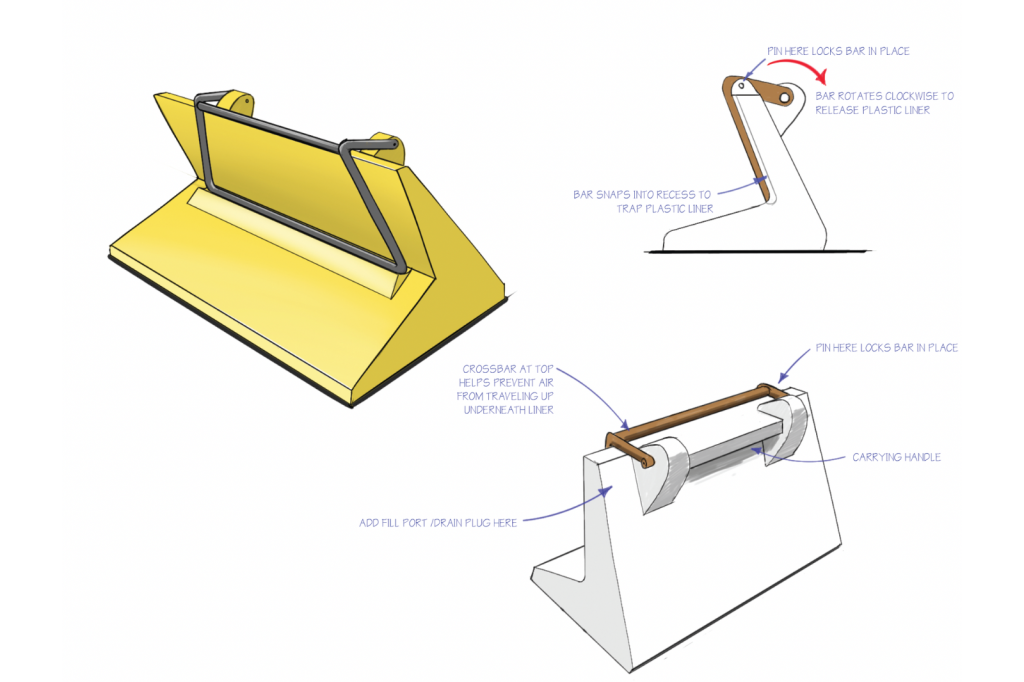 PIN HERE LOCKS BAR IN PLACE

BAR ROTATES CLOCKWISE TO RELEASE PLASTIC LINER

BAR SNAPS INTO RECESS TO TRAP PLASTIC LINER

CROSSBAR AT TOP HELPS PREVENT AIR FROM TRAVELING UP UNDERNEATH LINER

PIN HERE LOCKS BAR IN PLACE

CARRYING HANDLE

ADD FILL PORT /DRAIN PLUG HERE